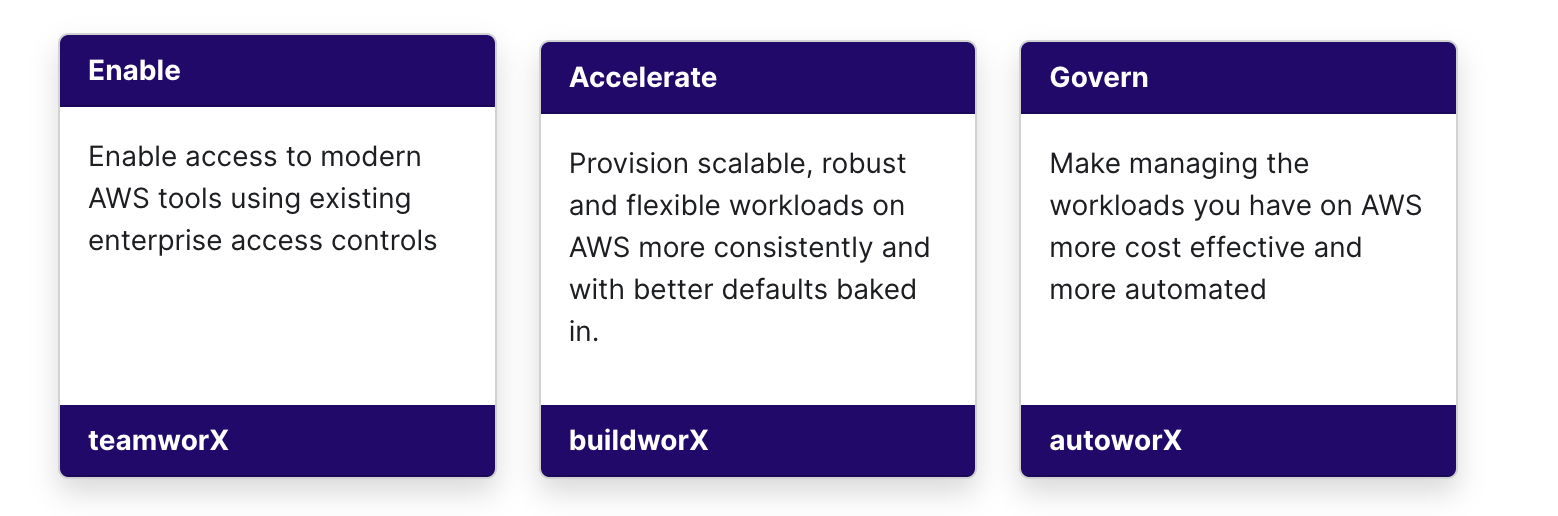 Enable

Enable access to modern AWS tools using existing enterprise access controls

teamworX

Accelerate

Provision scalable, robust and flexible workloads on AWS more consistently and with better defaults baked in.

buildworX

Govern

Make managing the workloads you have on AWS more cost effective and more automated

autoworX